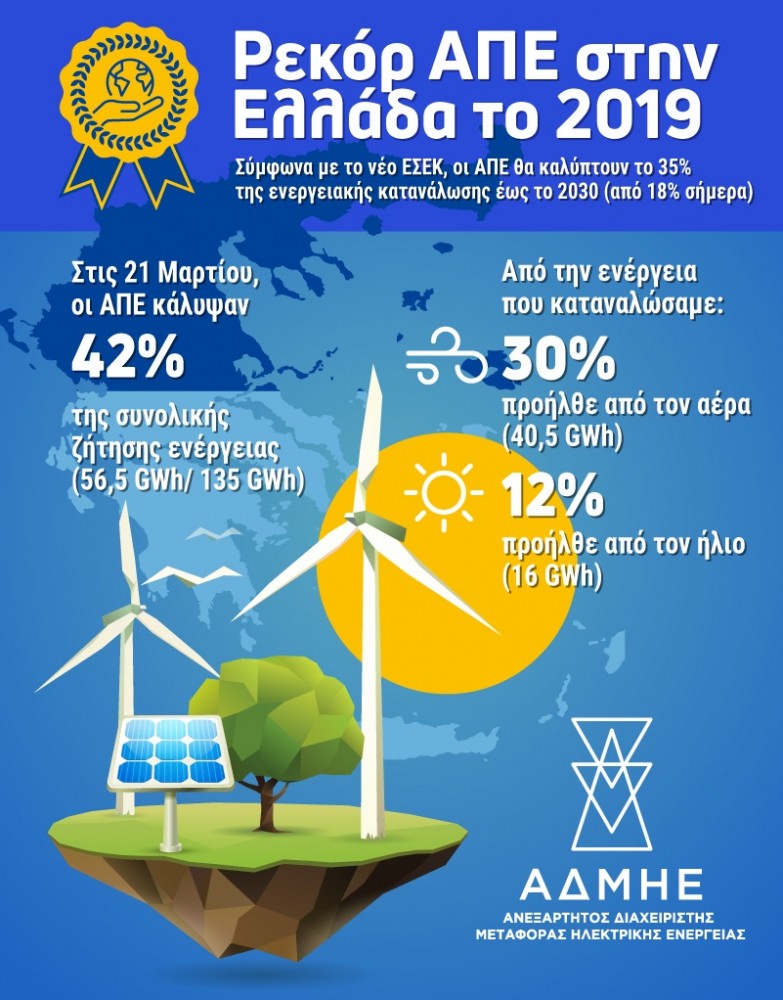 Ρεκόρ ΑΠΕ στην Ελλάδα το 2019

Σύμφωνα με το νέο ΕΣΕΚ, οι ΑΠΕ θα καλύπτουν το 35% της ενεργειακής κατανάλωσης έως το 2030 (από 18% σήμερα)

Στις 21 Μαρτίου, οι ΑΠΕ κάλυψαν

42%

της συνολικής ζήτησης ενέργειας (56,5 GWh/ 135 GWh)

Από την ενέργεια που καταναλώσαμε:

30%

προήλθε από τον αέρα (40,5 GWh)

12%

προήλθε από τον ήλιο (16 GWh)

ΑΔΜΗΕ

ΑΝΕΞΑΡΤΗΤΟΣ ΔΙΑΧΕΙΡΙΣΤΗΣ ΜΕΤΑΦΟΡΑΣ ΗΛΕΚΤΡΙΚΗΣ ΕΝΕΡΓΕΙΑΣ